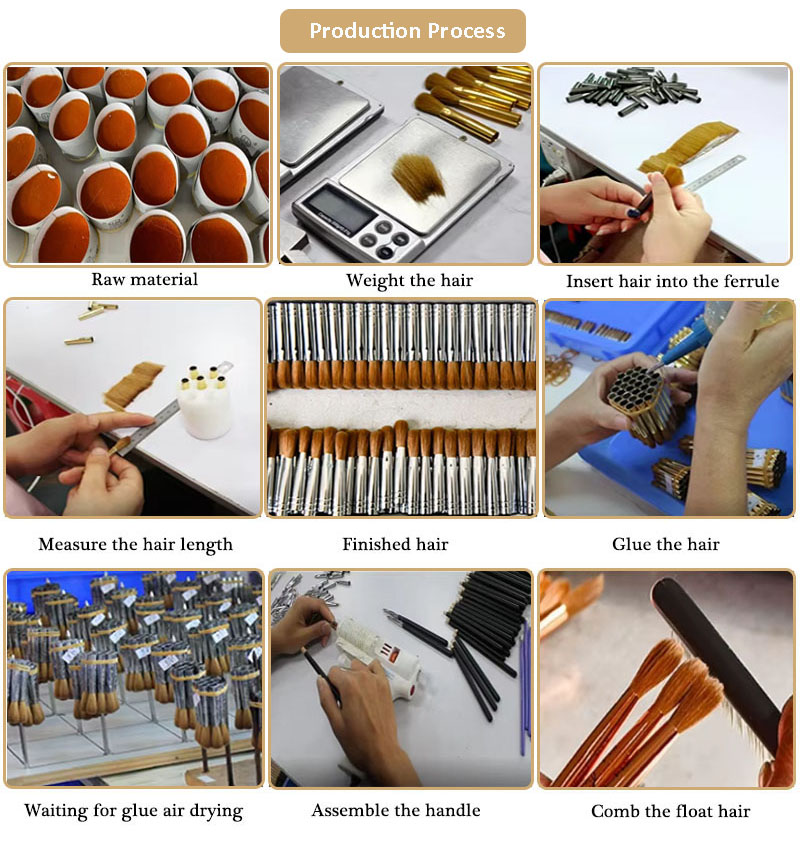 Production Process

Raw material

Weight the hair

Insert hair into the ferrule

Measure the hair length

Finished hair

Glue the hair

Waiting for glue air drying

Assemble the handle

Comb the float hair